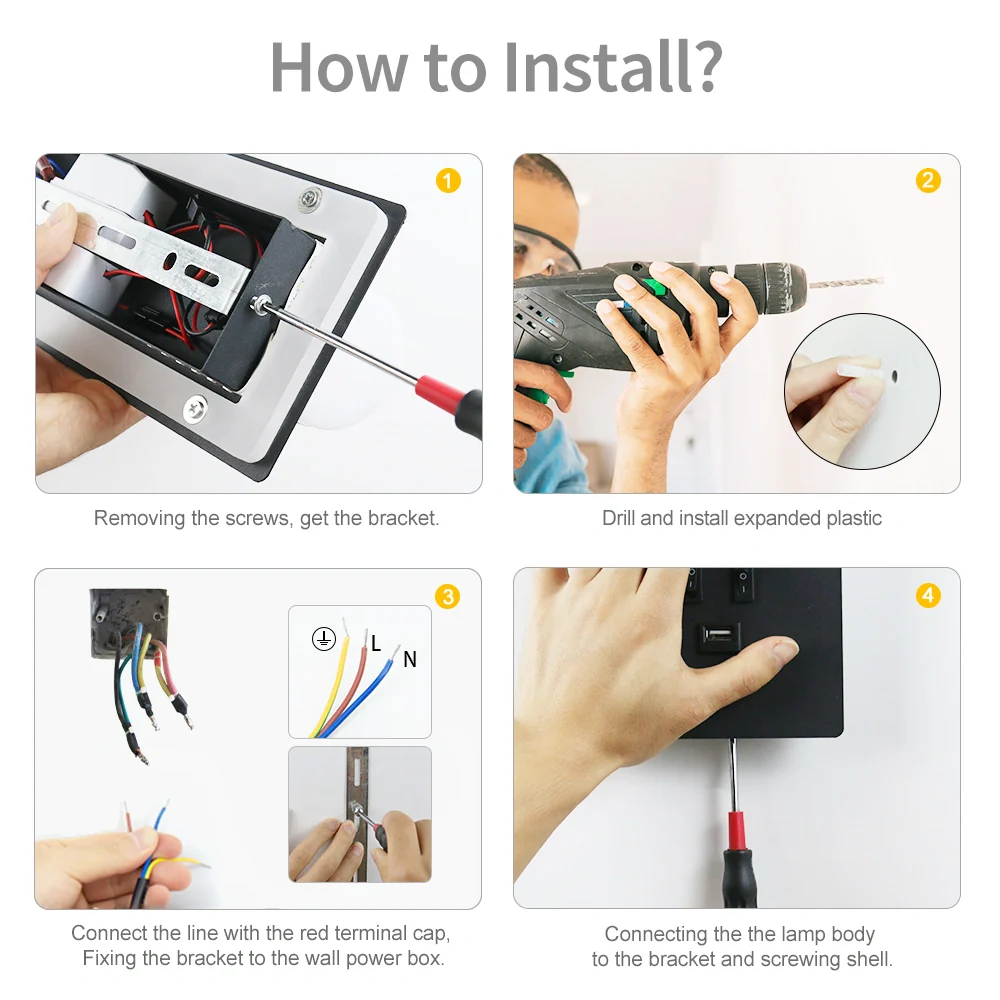 How to Install?

1

Removing the screws, get the bracket.

2

Drill and install expanded plastic

3

L

N

Connect the line with the red terminal cap, Fixing the bracket to the wall power box.

4

Connecting the the lamp body to the bracket and screwing shell.